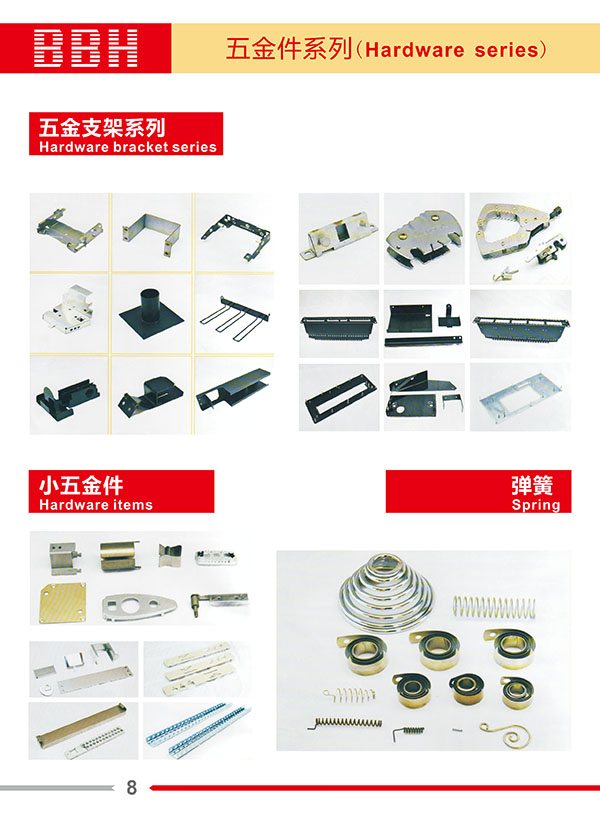 BBH

五金件系列(Hardware series)

五金支架系列
Hardware bracket series

小五金件
Hardware items

弹簧
Spring

8