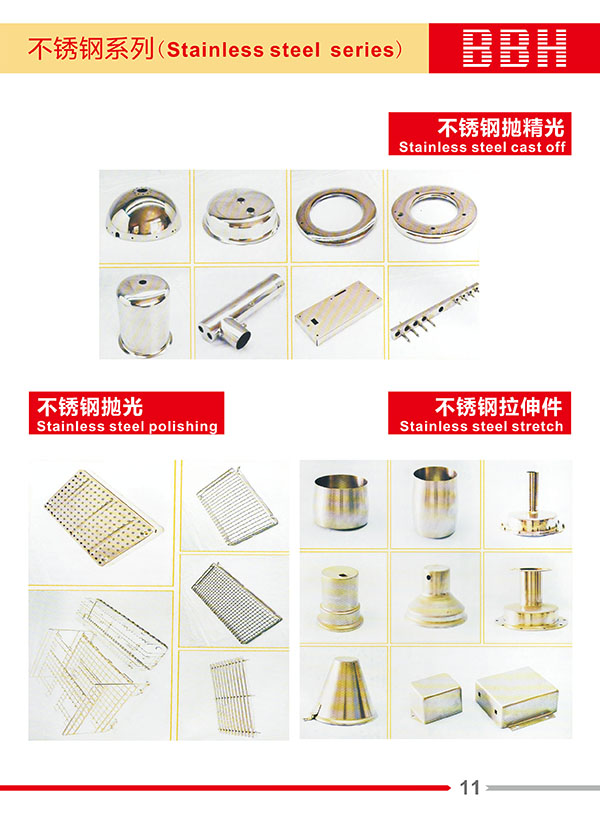 不锈钢系列（Stainless steel series）

BBH

不锈钢抛精光
Stainless steel cast off

不锈钢抛光
Stainless steel polishing

不锈钢拉伸件
Stainless steel stretch

11